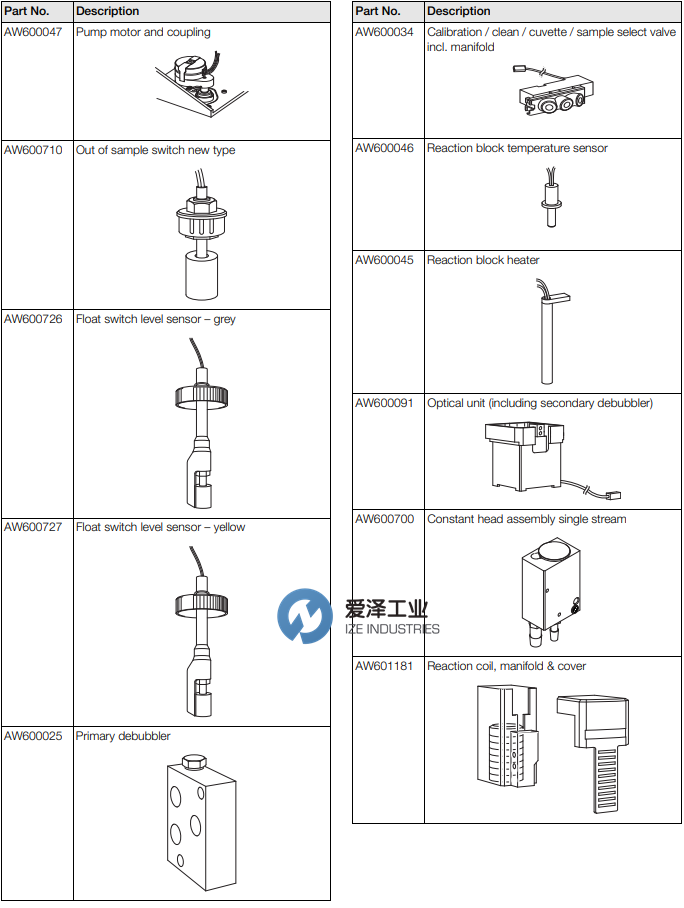 | Part No. | Description |
|---|---|
| AW600047 | Pump motor and coupling |
| AW600710 | Out of sample switch new type |
| AW600726 | Float switch level sensor – grey |
| AW600727 | Float switch level sensor – yellow |
| AW600025 | Primary debubbler |

| Part No. | Description |
|---|---|
| AW600034 | Calibration / clean / cuvette / sample select valve incl. manifold |
| AW600046 | Reaction block temperature sensor |
| AW600045 | Reaction block heater |
| AW600091 | Optical unit (including secondary debubbler) |
| AW600700 | Constant head assembly single stream |
| AW601181 | Reaction coil, manifold & cover |

爱泽工业
IZE INDUSTRIES