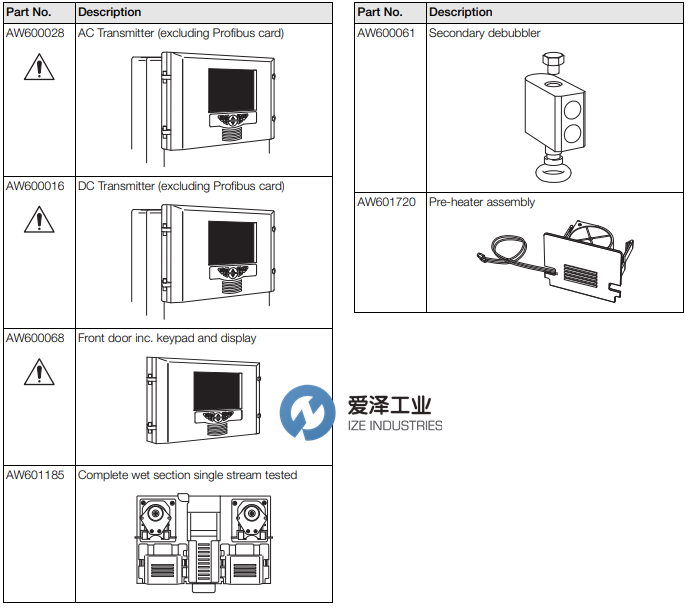 | Part No. | Description |
|---|---|
| AW600028 | AC Transmitter (excluding Profibus card) |
| AW600016 | DC Transmitter (excluding Profibus card) |
| AW600068 | Front door inc. keypad and display |
| AW601185 | Complete wet section single stream tested |

| Part No. | Description |
|---|---|
| AW600061 | Secondary debubbler |
| AW601720 | Pre-heater assembly |

爱泽工业
IZE INDUSTRIES