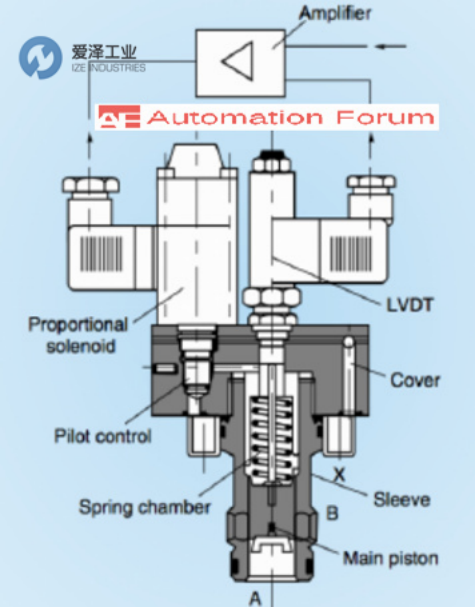 Amplifier

爱泽工业
IZE INDUSTRIES

AF Automation Forum

LVDT

Proportional solenoid

Cover

Pilot control

X

Sleeve

Spring chamber

B

Main piston

A