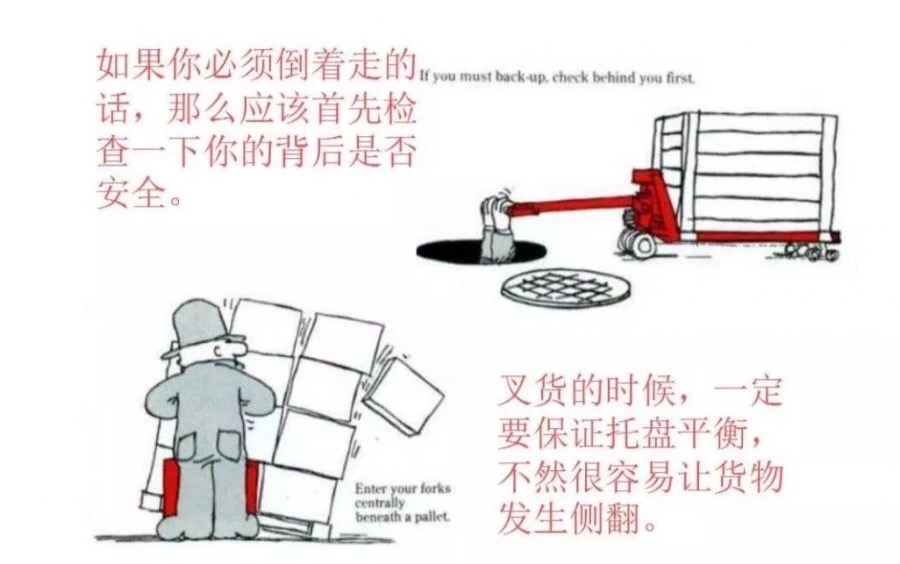 如果你必须倒着走的话，那么应该首先检查一下你的背后是否安全。

If you must back-up, check behind you first.

Enter your forks centrally beneath a pallet.

叉货的时候，一定要保证托盘平衡，不然很容易让货物发生侧翻。