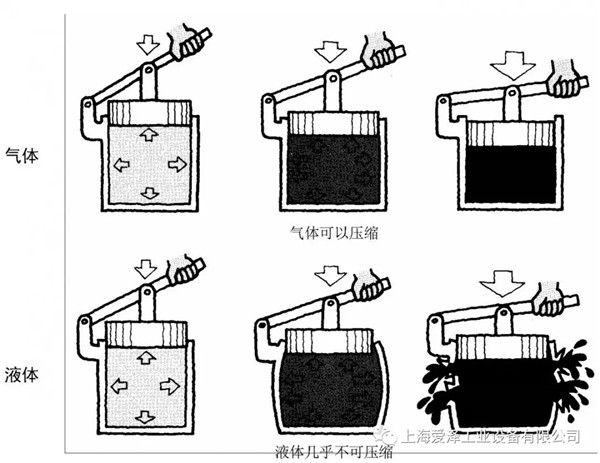 气体

气体可以压缩

液体

液体几乎不可压缩

上海爱泽工业设备有限公司