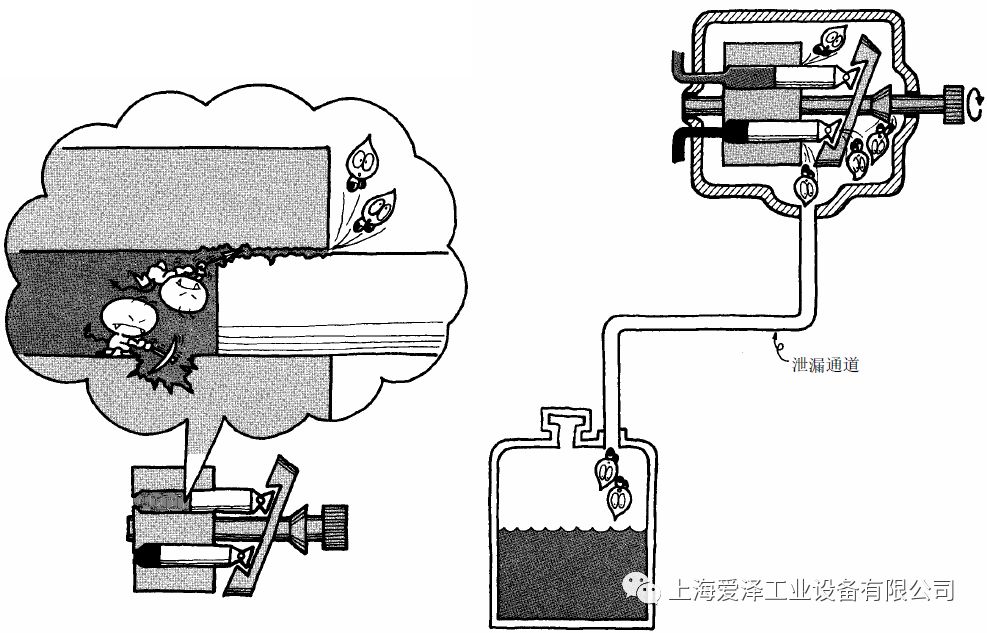 泄漏通道

上海爱泽工业设备有限公司