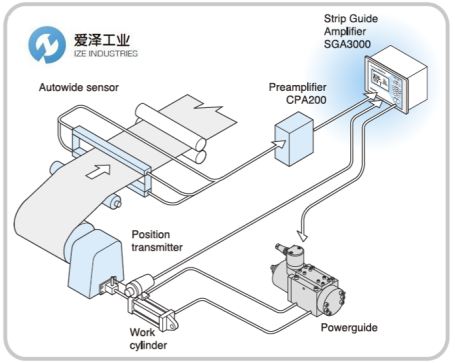 爱泽工业
IZE INDUSTRIES

Strip Guide Amplifier SGA3000

Autowide sensor

Preamplifier CPA200

Position transmitter

Work cylinder

Powerguide