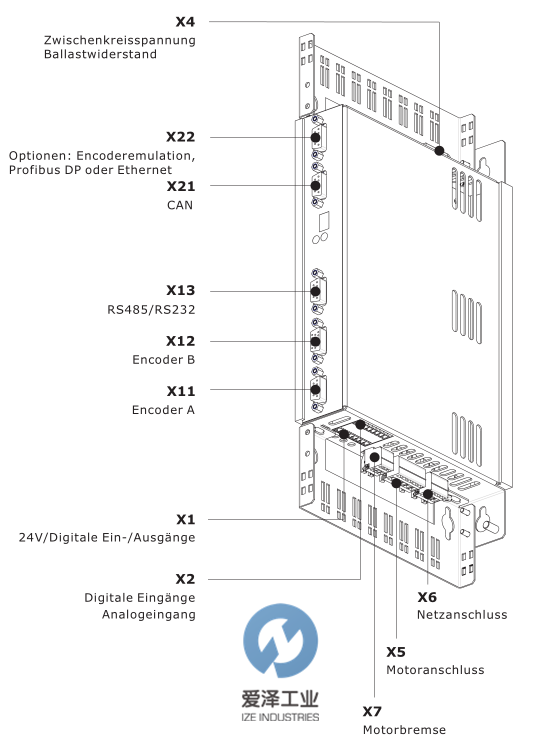 X4
Zwischenkreisspannung
Ballastwiderstand

X22
Optionen: Encoderemulation,
Profibus DP oder Ethernet

X21
CAN

X13
RS485/RS232

X12
Encoder B

X11
Encoder A

X1
24V/Digitale Ein-/Ausgänge

X2
Digitale Eingänge
Analogeingang

X6
Netzanschluss

X5
Motoranschluss

X7
Motorbremse

爱泽工业
IZE INDUSTRIES