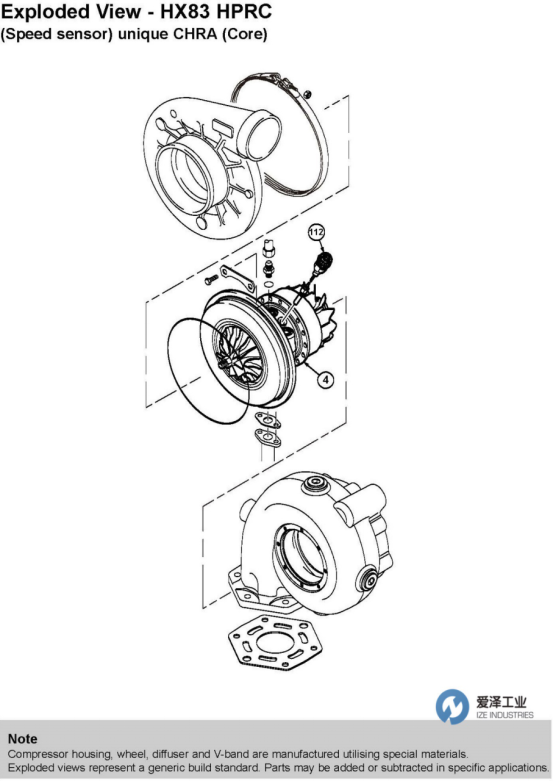 Exploded View - HX83 HPRC
(Speed sensor) unique CHRA (Core)

112

4

爱泽工业
IZE INDUSTRIES

Note
Compressor housing, wheel, diffuser and V-band are manufactured utilising special materials.
Exploded views represent a generic build standard. Parts may be added or subtracted in specific applications.