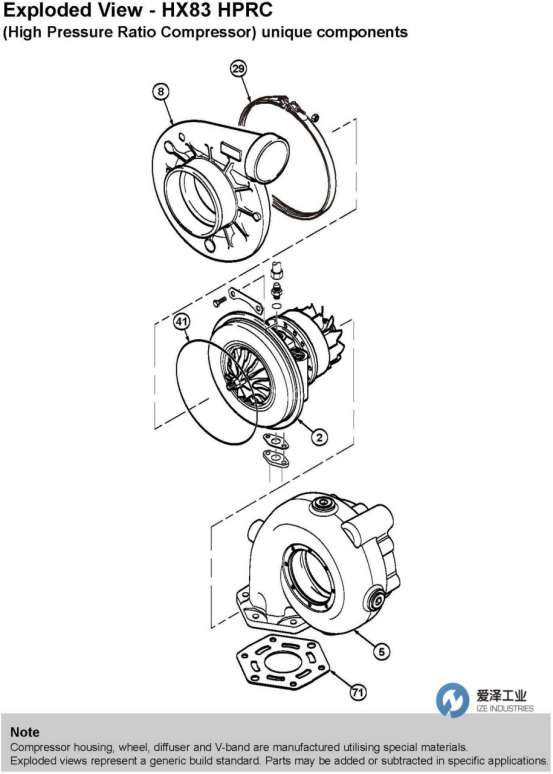 Exploded View - HX83 HPRC
(High Pressure Ratio Compressor) unique components

8
29
41
2
5
71

爱泽工业
IZE INDUSTRIES

Note
Compressor housing, wheel, diffuser and V-band are manufactured utilising special materials.
Exploded views represent a generic build standard. Parts may be added or subtracted in specific applications.