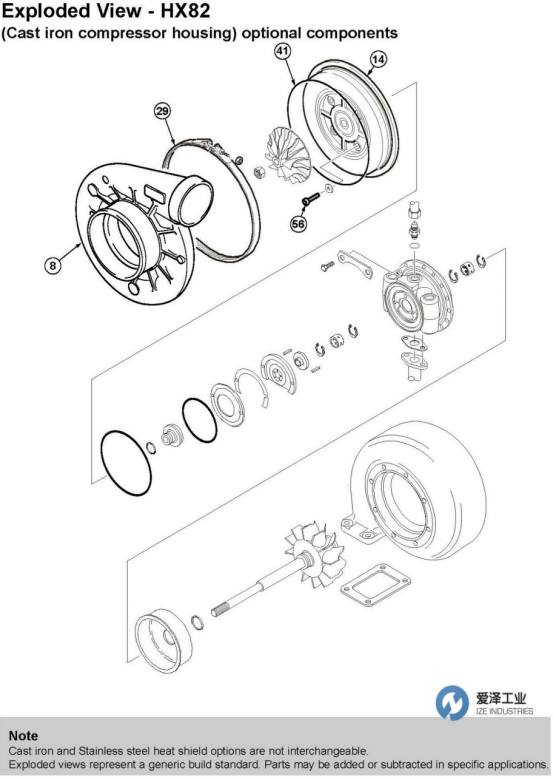 Exploded View - HX82
(Cast iron compressor housing) optional components

41
14
29
56
8

爱泽工业
IZE INDUSTRIES

Note
Cast iron and Stainless steel heat shield options are not interchangeable.
Exploded views represent a generic build standard. Parts may be added or subtracted in specific applications.