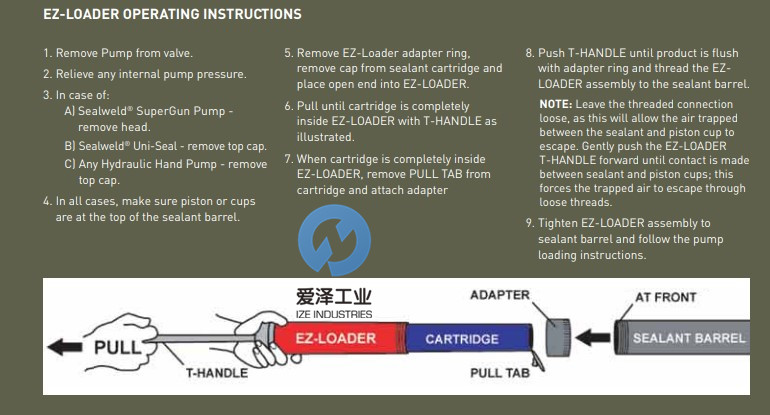 EZ-LOADER OPERATING INSTRUCTIONS

1. Remove Pump from valve.

2. Relieve any internal pump pressure.

3. In case of:
A) Sealweld® SuperGun Pump - remove head.
B) Sealweld® Uni-Seal - remove top cap.
C) Any Hydraulic Hand Pump - remove top cap.

4. In all cases, make sure piston or cups are at the top of the sealant barrel.

5. Remove EZ-Loader adapter ring, remove cap from sealant cartridge and place open end into EZ-LOADER.

6. Pull until cartridge is completely inside EZ-LOADER with T-HANDLE as illustrated.

7. When cartridge is completely inside EZ-LOADER, remove PULL TAB from cartridge and attach adapter

8. Push T-HANDLE until product is flush with adapter ring and thread the EZ-LOADER assembly to the sealant barrel.

NOTE: Leave the threaded connection loose, as this will allow the air trapped between the sealant and piston cup to escape. Gently push the EZ-LOADER T-HANDLE forward until contact is made between sealant and piston cups; this forces the trapped air to escape through loose threads.

9. Tighten EZ-LOADER assembly to sealant barrel and follow the pump loading instructions.

爱泽工业
IZE INDUSTRIES

PULL

T-HANDLE

EZ-LOADER

CARTRIDGE

ADAPTER

PULL TAB

AT FRONT

SEALANT BARREL