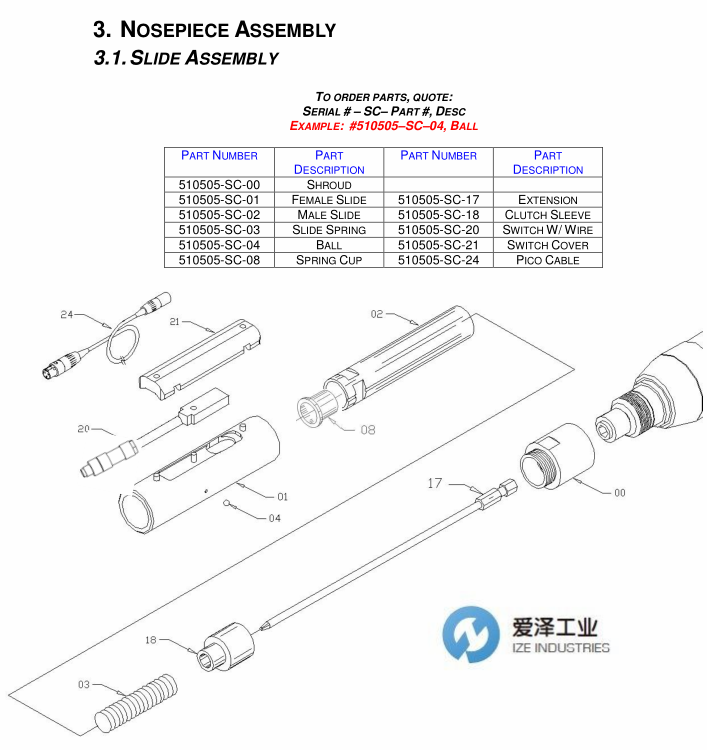 3. NOSEPIECE ASSEMBLY

3.1. SLIDE ASSEMBLY

TO ORDER PARTS, QUOTE:
SERIAL # – SC– PART #, DESC
EXAMPLE: #510505–SC–04, BALL

| PART NUMBER | PART DESCRIPTION | PART NUMBER | PART DESCRIPTION |
|---|---|---|---|
| 510505-SC-00 | SHROUD | | |
| 510505-SC-01 | FEMALE SLIDE | 510505-SC-17 | EXTENSION |
| 510505-SC-02 | MALE SLIDE | 510505-SC-18 | CLUTCH SLEEVE |
| 510505-SC-03 | SLIDE SPRING | 510505-SC-20 | SWITCH W/ WIRE |
| 510505-SC-04 | BALL | 510505-SC-21 | SWITCH COVER |
| 510505-SC-08 | SPRING CUP | 510505-SC-24 | PICO CABLE |

24
21
02
20
08
01
04
17
00
18
03

爱泽工业
IZE INDUSTRIES