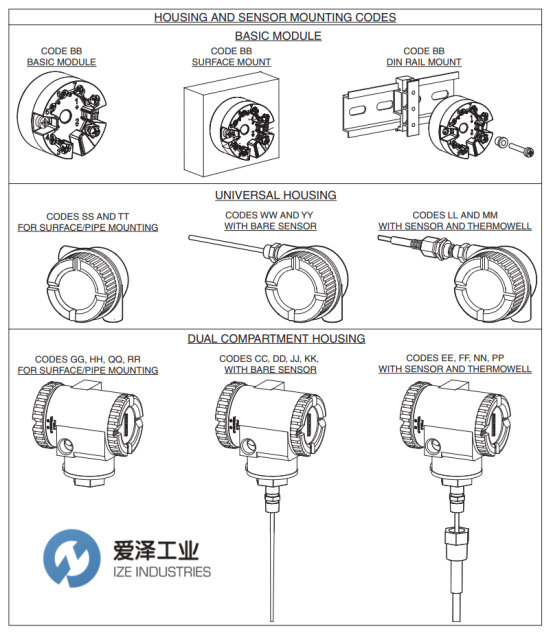 HOUSING AND SENSOR MOUNTING CODES

BASIC MODULE

CODE BB
BASIC MODULE

CODE BB
SURFACE MOUNT

CODE BB
DIN RAIL MOUNT

UNIVERSAL HOUSING

CODES SS AND TT
FOR SURFACE/PIPE MOUNTING

CODES WW AND YY
WITH BARE SENSOR

CODES LL AND MM
WITH SENSOR AND THERMOWELL

DUAL COMPARTMENT HOUSING

CODES GG, HH, QQ, RR
FOR SURFACE/PIPE MOUNTING

CODES CC, DD, JJ, KK,
WITH BARE SENSOR

CODES EE, FF, NN, PP
WITH SENSOR AND THERMOWELL

爱泽工业
IZE INDUSTRIES