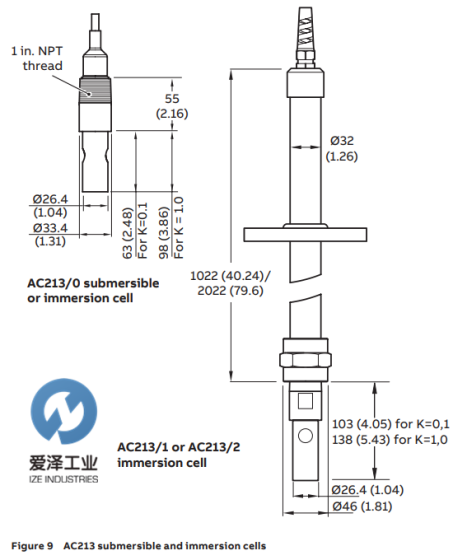 1 in. NPT thread

55
(2.16)

Ø26.4
(1.04)
Ø33.4
(1.31)

63 (2.48)
For K=0.1
98 (3.86)
For K = 1.0

AC213/0 submersible or immersion cell

Ø32
(1.26)

1022 (40.24)/
2022 (79.6)

103 (4.05) for K=0,1
138 (5.43) for K=1,0

Ø26.4 (1.04)
Ø46 (1.81)

爱泽工业
IZE INDUSTRIES

AC213/1 or AC213/2 immersion cell

Figure 9 AC213 submersible and immersion cells