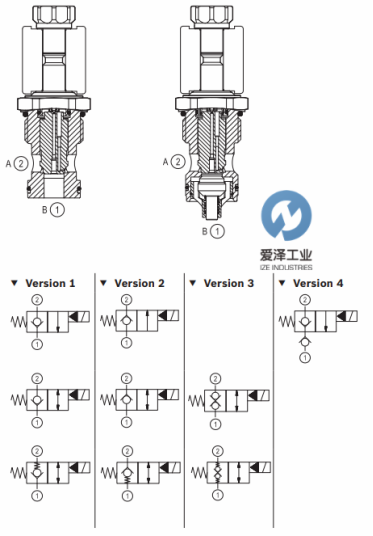 A 2

B 1

A 2

B 1

爱泽工业
IZE INDUSTRIES

▼ Version 1

2
1

2
1

2
1

▼ Version 2

2
1

2
1

2
1

▼ Version 3

2
1

2
1

▼ Version 4

2
1