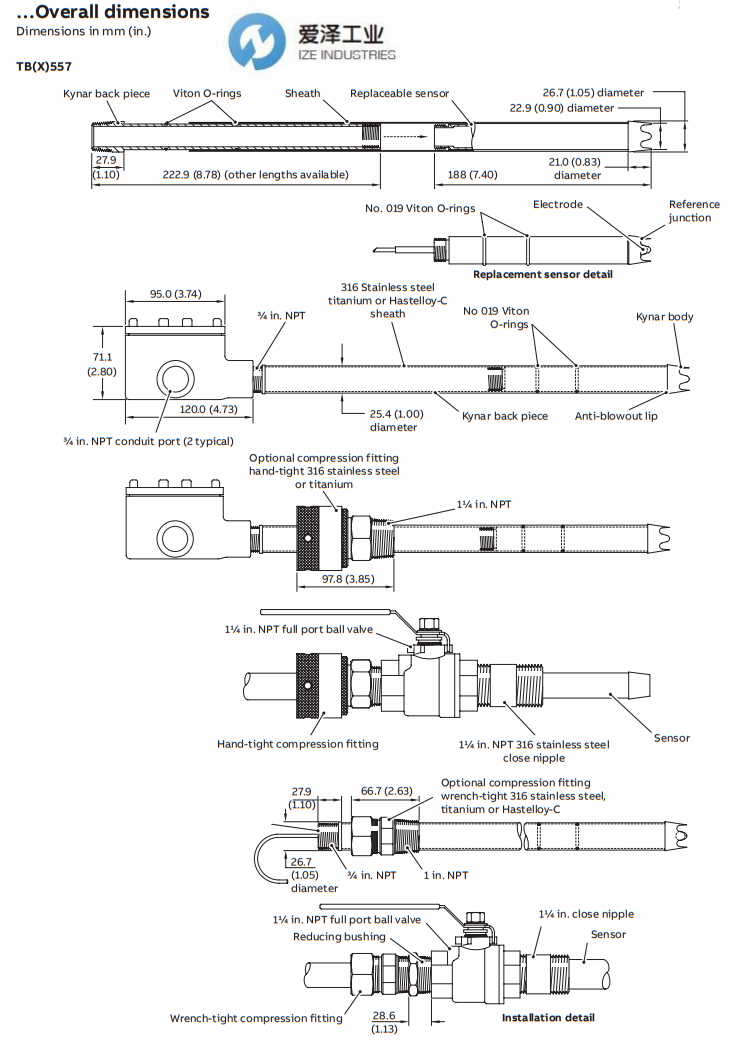 ...Overall dimensions
Dimensions in mm (in.)

爱泽工业
IZE INDUSTRIES

TB(X)557

Kynar back piece
Viton O-rings
Sheath
Replaceable sensor
26.7 (1.05) diameter
22.9 (0.90) diameter
27.9 (1.10)
222.9 (8.78) (other lengths available)
188 (7.40)
21.0 (0.83) diameter

No. 019 Viton O-rings
Electrode
Reference junction
Replacement sensor detail

95.0 (3.74)
¾ in. NPT
316 Stainless steel titanium or Hastelloy-C sheath
No 019 Viton O-rings
Kynar body
71.1 (2.80)
120.0 (4.73)
25.4 (1.00) diameter
Kynar back piece
Anti-blowout lip
¾ in. NPT conduit port (2 typical)

Optional compression fitting hand-tight 316 stainless steel or titanium
1¼ in. NPT
97.8 (3.85)

1¼ in. NPT full port ball valve
Hand-tight compression fitting
1¼ in. NPT 316 stainless steel close nipple
Sensor

27.9 (1.10)
66.7 (2.63)
Optional compression fitting wrench-tight 316 stainless steel, titanium or Hastelloy-C
26.7 (1.05) diameter
¾ in. NPT
1 in. NPT

1¼ in. NPT full port ball valve
Reducing bushing
1¼ in. close nipple
Sensor
Wrench-tight compression fitting
28.6 (1.13)
Installation detail