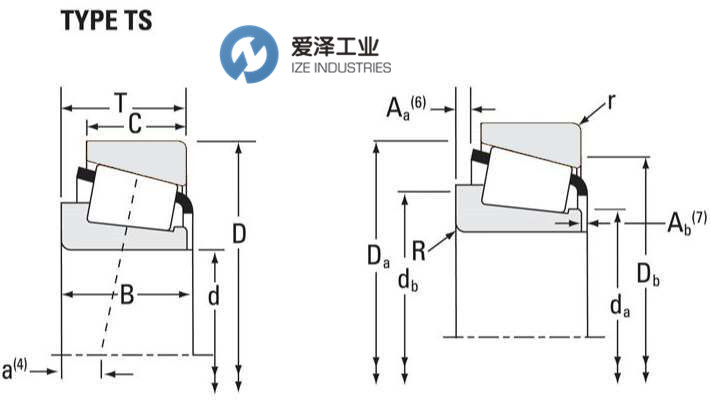 TYPE TS

爱泽工业
IZE INDUSTRIES

T
C
D
B
d
$a^{(4)}$

$A_a^{(6)}$
r
$D_a$
R
$d_b$
$A_b^{(7)}$
$D_b$
$d_a$